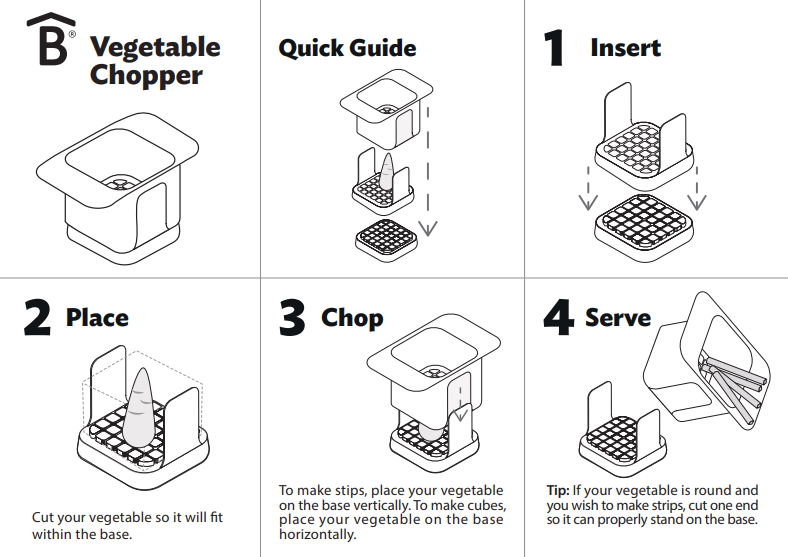 B®

Vegetable Chopper

Quick Guide

1 Insert

2 Place

Cut your vegetable so it will fit within the base.

3 Chop

To make stips, place your vegetable on the base vertically. To make cubes, place your vegetable on the base horizontally.

4 Serve

Tip: If your vegetable is round and you wish to make strips, cut one end so it can properly stand on the base.