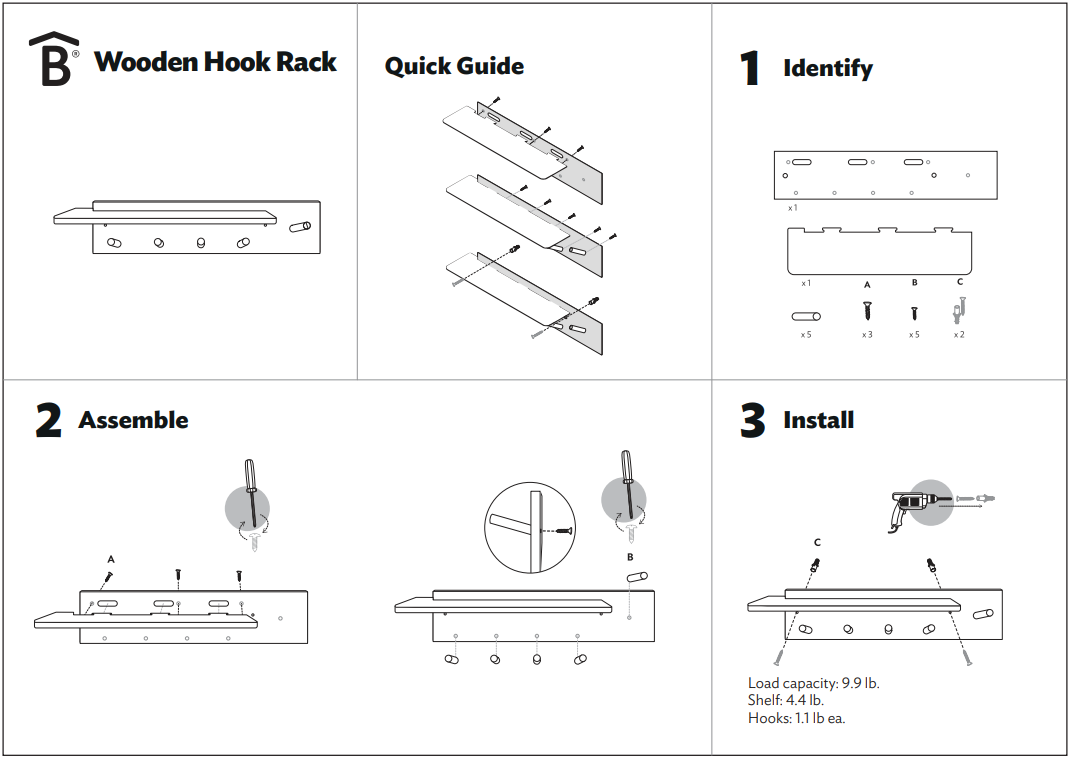 B® Wooden Hook Rack

Quick Guide

1 Identify

x 1

x 1

A

B

C

x 5

x 3

x 5

x 2

2 Assemble

A

B

3 Install

C

Load capacity: 9.9 lb.
Shelf: 4.4 lb.
Hooks: 1.1 lb ea.