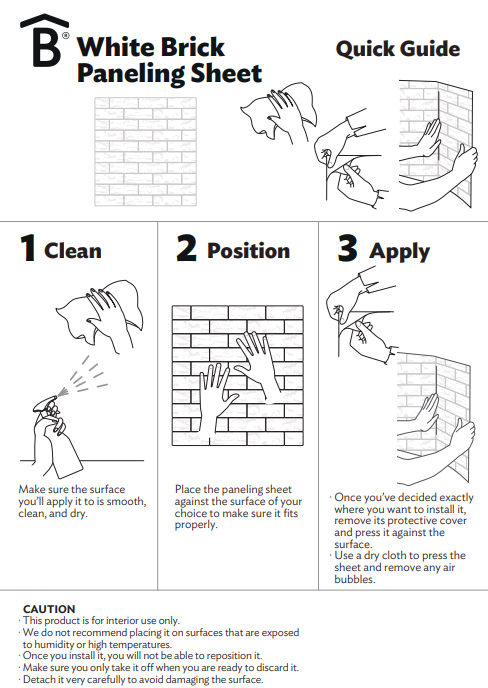 B®

White Brick Paneling Sheet

Quick Guide

1 Clean

Make sure the surface you'll apply it to is smooth, clean, and dry.

2 Position

Place the paneling sheet against the surface of your choice to make sure it fits properly.

3 Apply

· Once you've decided exactly where you want to install it, remove its protective cover and press it against the surface.
· Use a dry cloth to press the sheet and remove any air bubbles.

CAUTION
· This product is for interior use only.
· We do not recommend placing it on surfaces that are exposed to humidity or high temperatures.
· Once you install it, you will not be able to reposition it.
· Make sure you only take it off when you are ready to discard it.
· Detach it very carefully to avoid damaging the surface.