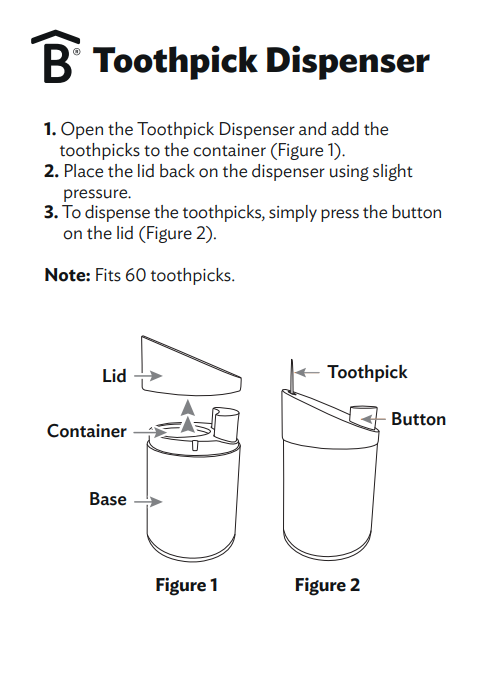 B® Toothpick Dispenser

1. Open the Toothpick Dispenser and add the toothpicks to the container (Figure 1).
2. Place the lid back on the dispenser using slight pressure.
3. To dispense the toothpicks, simply press the button on the lid (Figure 2).

Note: Fits 60 toothpicks.

Lid
Container
Base
Figure 1

Toothpick
Button
Figure 2