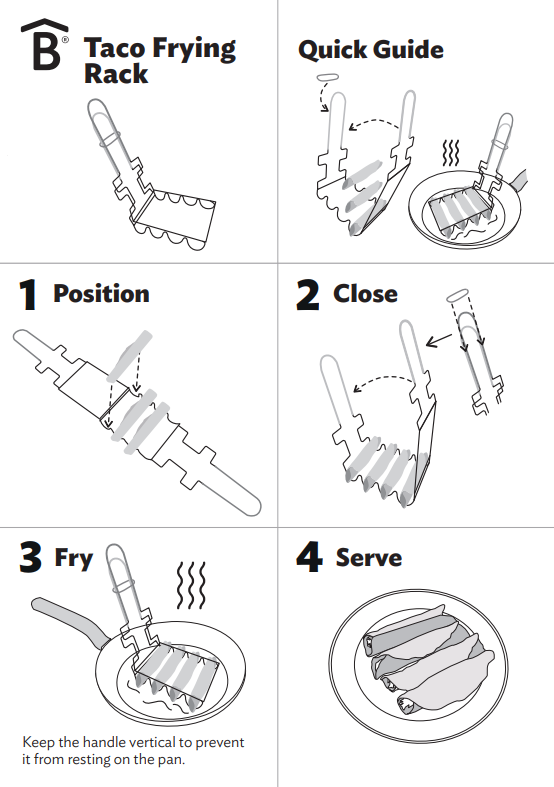 B®

Taco Frying Rack

Quick Guide

1 Position

2 Close

3 Fry

Keep the handle vertical to prevent it from resting on the pan.

4 Serve