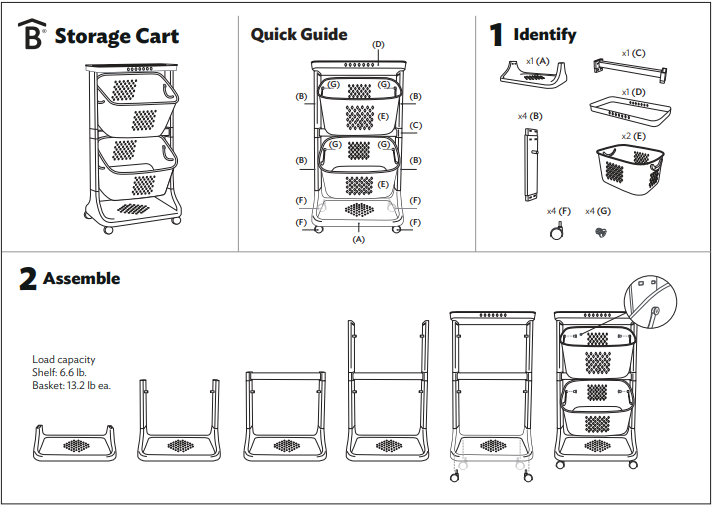 B® Storage Cart

Quick Guide

(D)
(G) (G)
(B) (B)
(E)
(C)
(G) (G)
(B) (B)
(E)
(F) (F)
(F) (F)
(A)

1 Identify

x1 (A)
x1 (C)
x1 (D)
x4 (B)
x2 (E)
x4 (F) x4 (G)

2 Assemble

Load capacity
Shelf: 6.6 lb.
Basket: 13.2 lb ea.