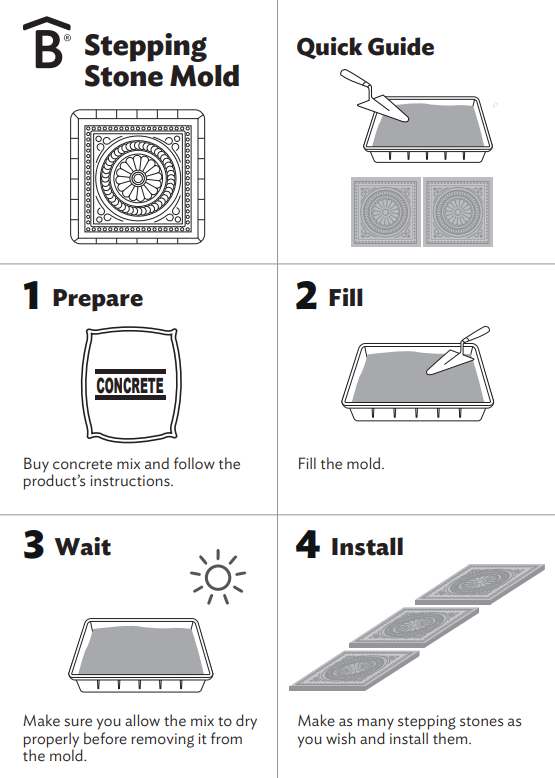 B®

Stepping Stone Mold

Quick Guide

1 Prepare

CONCRETE

Buy concrete mix and follow the product's instructions.

2 Fill

Fill the mold.

3 Wait

Make sure you allow the mix to dry properly before removing it from the mold.

4 Install

Make as many stepping stones as you wish and install them.