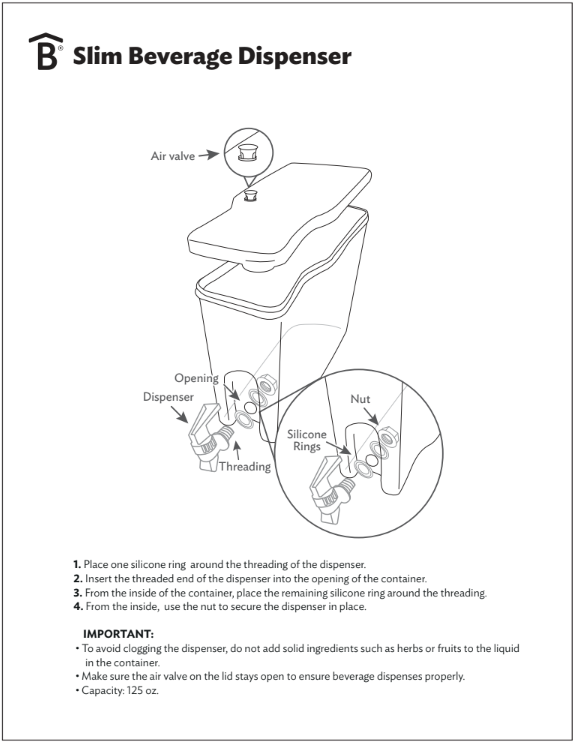 B® Slim Beverage Dispenser

Air valve

Opening
Dispenser
Threading
Nut
Silicone Rings

**1.** Place one silicone ring around the threading of the dispenser.
**2.** Insert the threaded end of the dispenser into the opening of the container.
**3.** From the inside of the container, place the remaining silicone ring around the threading.
**4.** From the inside, use the nut to secure the dispenser in place.

**IMPORTANT:**
• To avoid clogging the dispenser, do not add solid ingredients such as herbs or fruits to the liquid in the container.
• Make sure the air valve on the lid stays open to ensure beverage dispenses properly.
• Capacity: 125 oz.