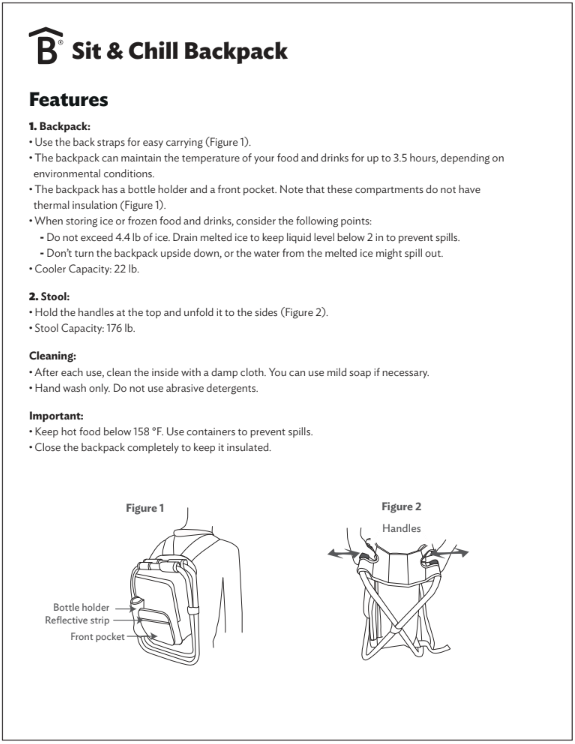 B® Sit & Chill Backpack

Features

1. Backpack:
• Use the back straps for easy carrying (Figure 1).
• The backpack can maintain the temperature of your food and drinks for up to 3.5 hours, depending on environmental conditions.
• The backpack has a bottle holder and a front pocket. Note that these compartments do not have thermal insulation (Figure 1).
• When storing ice or frozen food and drinks, consider the following points:
- Do not exceed 4.4 lb of ice. Drain melted ice to keep liquid level below 2 in to prevent spills.
- Don't turn the backpack upside down, or the water from the melted ice might spill out.
• Cooler Capacity: 22 lb.

2. Stool:
• Hold the handles at the top and unfold it to the sides (Figure 2).
• Stool Capacity: 176 lb.

Cleaning:
• After each use, clean the inside with a damp cloth. You can use mild soap if necessary.
• Hand wash only. Do not use abrasive detergents.

Important:
• Keep hot food below 158 °F. Use containers to prevent spills.
• Close the backpack completely to keep it insulated.

Figure 1

Bottle holder
Reflective strip
Front pocket

Figure 2

Handles