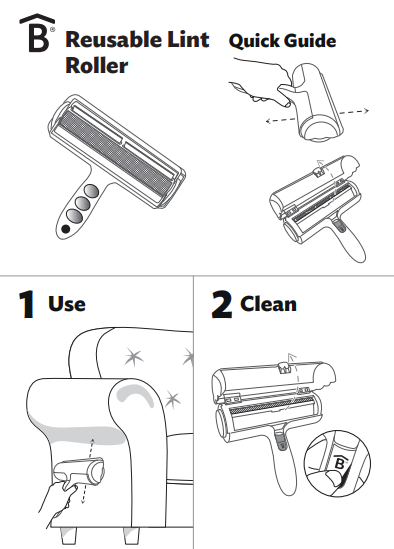 B®

Reusable Lint Roller

Quick Guide

1 Use

2 Clean

B