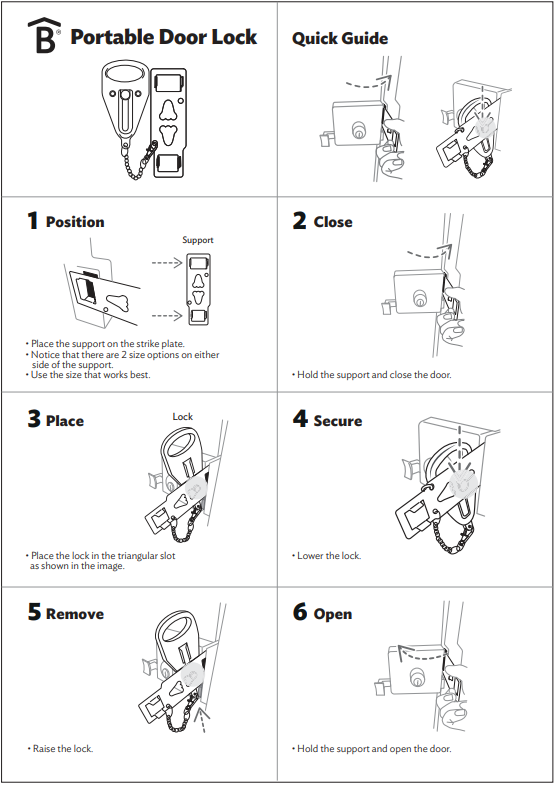 B® Portable Door Lock

Quick Guide

1 Position

Support

• Place the support on the strike plate.
• Notice that there are 2 size options on either side of the support.
• Use the size that works best.

2 Close

• Hold the support and close the door.

3 Place

Lock

• Place the lock in the triangular slot as shown in the image.

4 Secure

• Lower the lock.

5 Remove

• Raise the lock.

6 Open

• Hold the support and open the door.