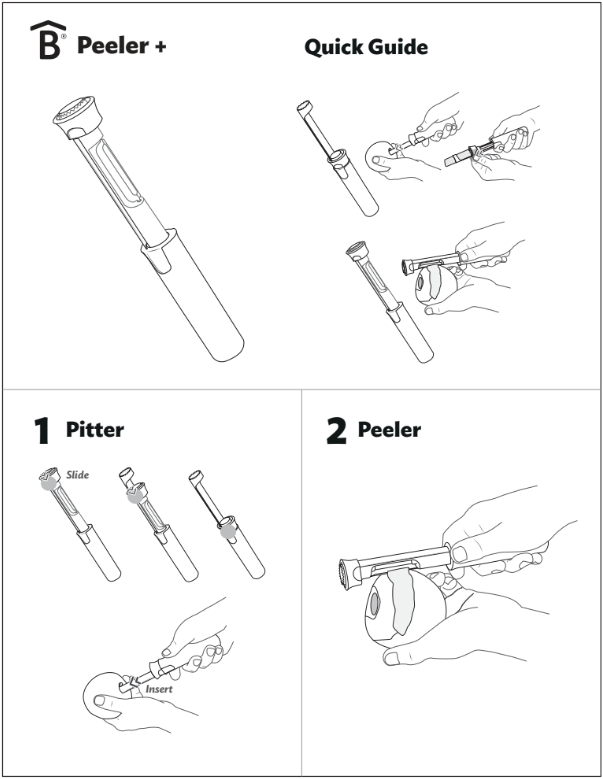 B® Peeler +

Quick Guide

1 Pitter

Slide

Insert

2 Peeler