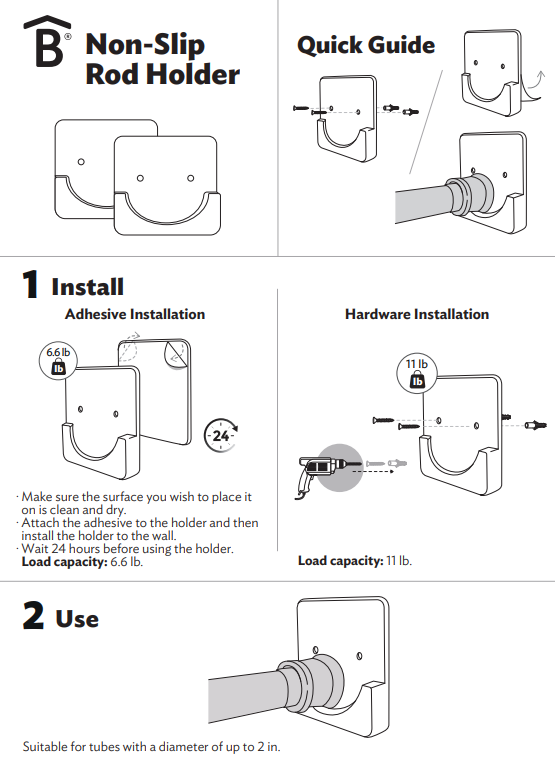 B®

Non-Slip Rod Holder

Quick Guide

1 Install

Adhesive Installation

6.6 lb
lb

24

· Make sure the surface you wish to place it on is clean and dry.
· Attach the adhesive to the holder and then install the holder to the wall.
· Wait 24 hours before using the holder.
**Load capacity:** 6.6 lb.

Hardware Installation

11 lb
lb

**Load capacity:** 11 lb.

2 Use

Suitable for tubes with a diameter of up to 2 in.