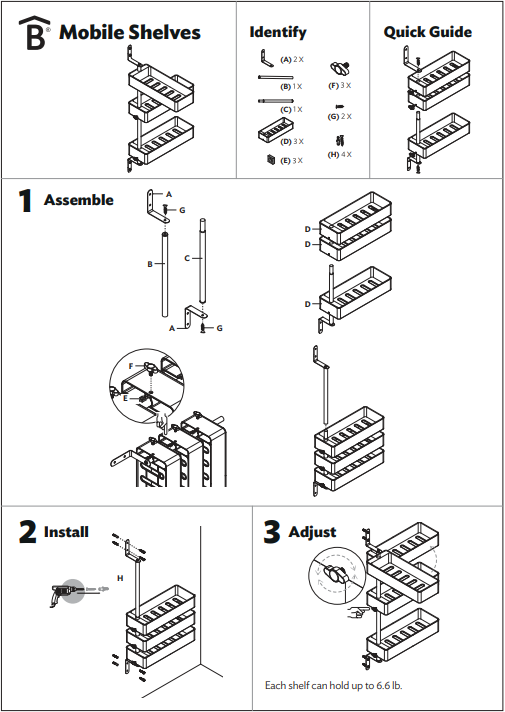 B® Mobile Shelves

Identify

(A) 2 X
(B) 1 X
(C) 1 X
(D) 3 X
(E) 3 X
(F) 3 X
(G) 2 X
(H) 4 X

Quick Guide

1 Assemble

A
G
B
C
A
G

D
D
D

F
E

2 Install

H

3 Adjust

Each shelf can hold up to 6.6 lb.