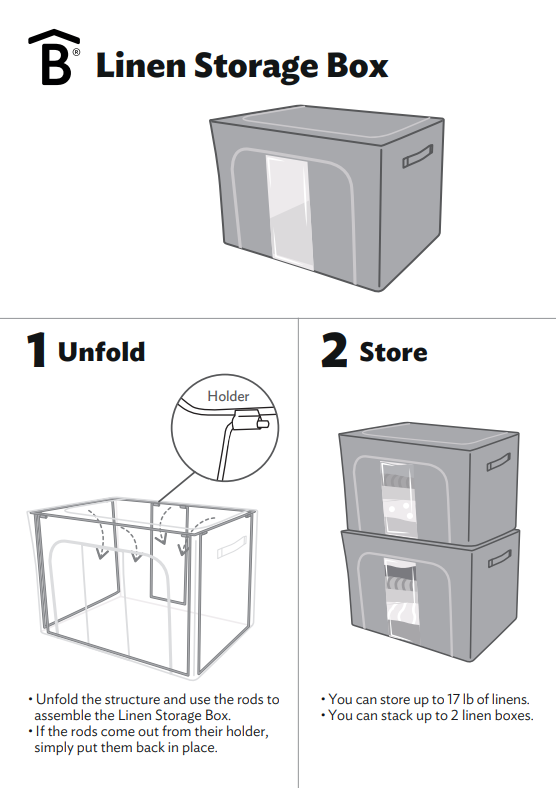 B® Linen Storage Box

1 Unfold

Holder

• Unfold the structure and use the rods to assemble the Linen Storage Box.
• If the rods come out from their holder, simply put them back in place.

2 Store

• You can store up to 17 lb of linens.
• You can stack up to 2 linen boxes.