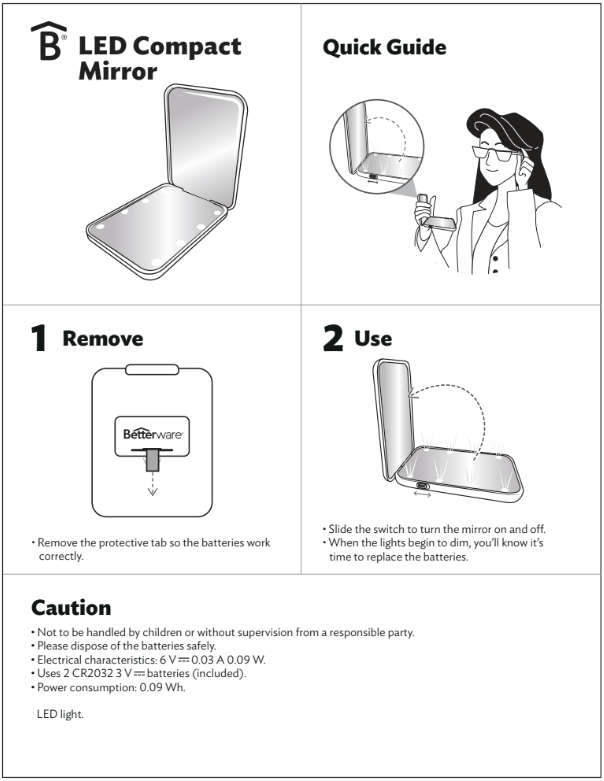 B®

LED Compact Mirror

Quick Guide

1 Remove

Betterware®

• Remove the protective tab so the batteries work correctly.

2 Use

• Slide the switch to turn the mirror on and off.
• When the lights begin to dim, you'll know it's time to replace the batteries.

Caution

• Not to be handled by children or without supervision from a responsible party.
• Please dispose of the batteries safely.
• Electrical characteristics: 6 V ⎓ 0.03 A 0.09 W.
• Uses 2 CR2032 3 V ⎓ batteries (included).
• Power consumption: 0.09 Wh.

LED light.