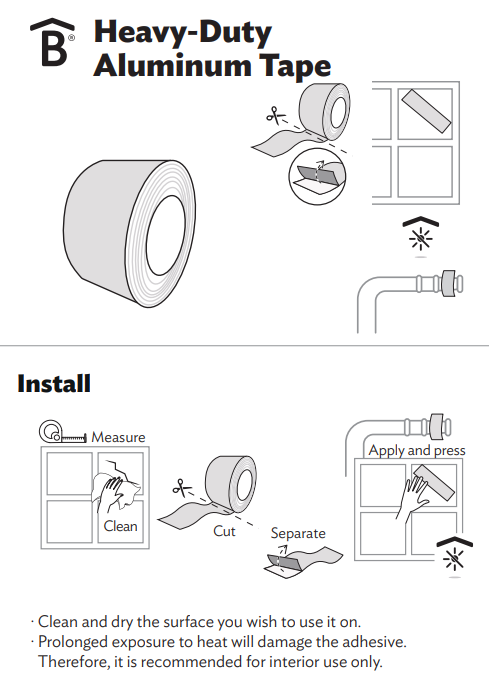 B®

Heavy-Duty Aluminum Tape

Install

Measure

Clean

Cut

Separate

Apply and press

· Clean and dry the surface you wish to use it on.
· Prolonged exposure to heat will damage the adhesive. Therefore, it is recommended for interior use only.