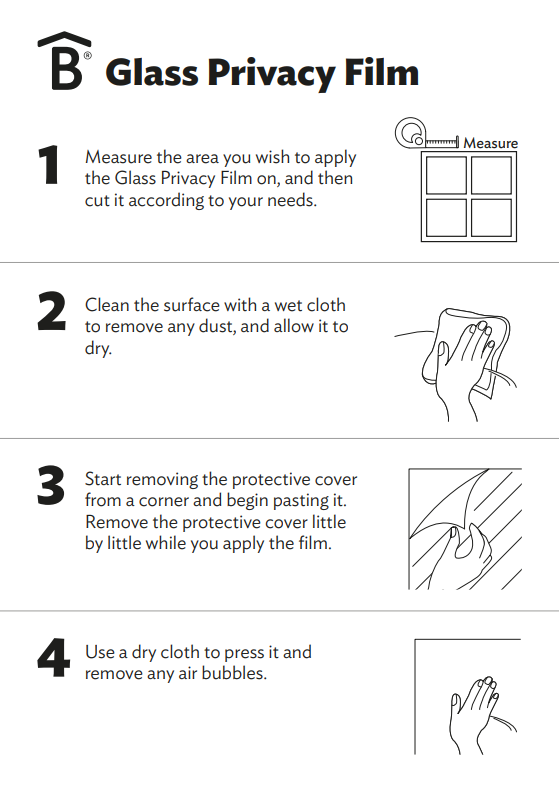 B® Glass Privacy Film

1 Measure the area you wish to apply the Glass Privacy Film on, and then cut it according to your needs.

Measure

2 Clean the surface with a wet cloth to remove any dust, and allow it to dry.

3 Start removing the protective cover from a corner and begin pasting it. Remove the protective cover little by little while you apply the film.

4 Use a dry cloth to press it and remove any air bubbles.