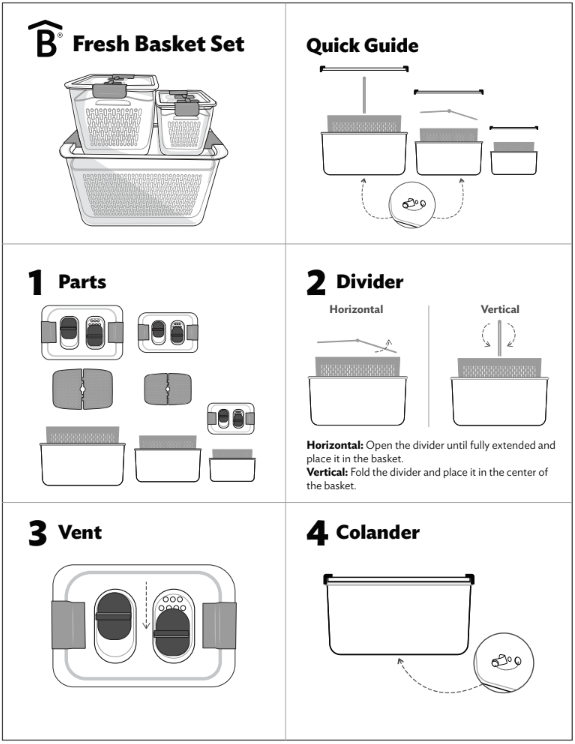 B® Fresh Basket Set

Quick Guide

1 Parts

2 Divider

Horizontal

Vertical

**Horizontal:** Open the divider until fully extended and place it in the basket.
**Vertical:** Fold the divider and place it in the center of the basket.

3 Vent

4 Colander