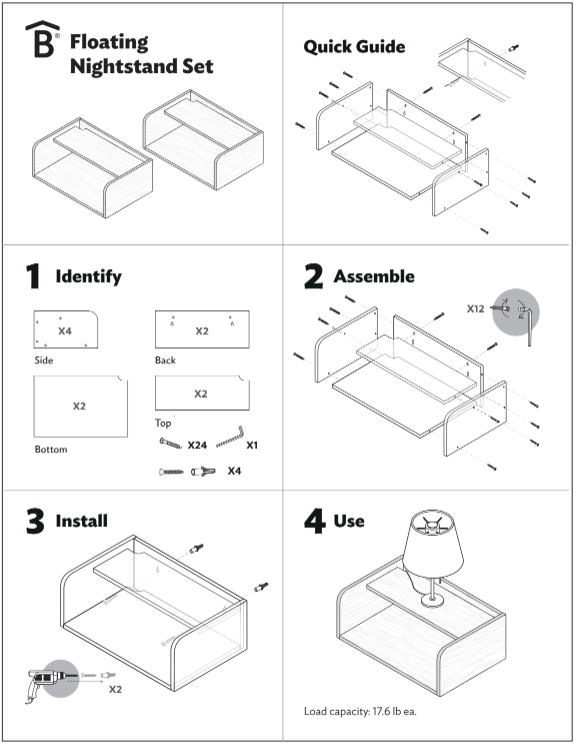 B®

Floating Nightstand Set

Quick Guide

1 Identify

X4
Side

X2
Back

X2
Bottom

X2
Top

X24
X1
X4

2 Assemble

X12

3 Install

X2

4 Use

Load capacity: 17.6 lb ea.