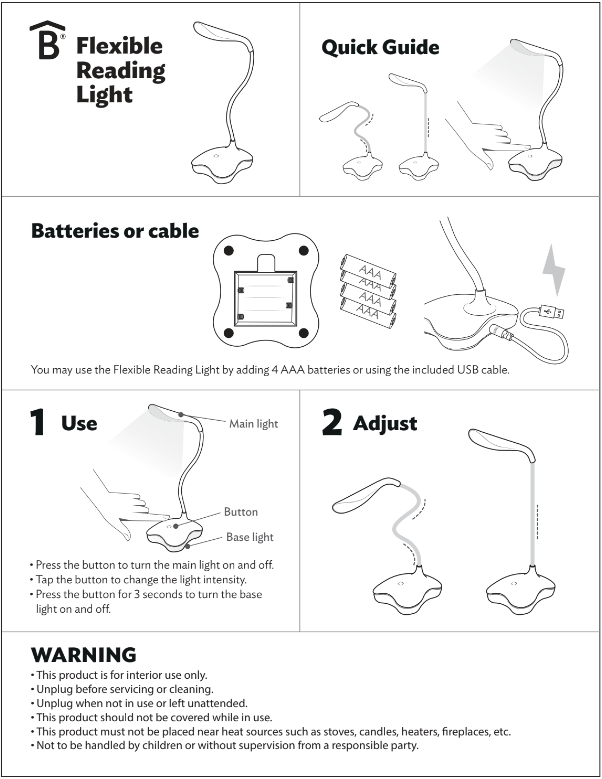 B®

Flexible Reading Light

Quick Guide

Batteries or cable

AAA
AAA
AAA
AAA

You may use the Flexible Reading Light by adding 4 AAA batteries or using the included USB cable.

1 Use

Main light

Button

Base light

• Press the button to turn the main light on and off.
• Tap the button to change the light intensity.
• Press the button for 3 seconds to turn the base light on and off.

2 Adjust

WARNING
• This product is for interior use only.
• Unplug before servicing or cleaning.
• Unplug when not in use or left unattended.
• This product should not be covered while in use.
• This product must not be placed near heat sources such as stoves, candles, heaters, fireplaces, etc.
• Not to be handled by children or without supervision from a responsible party.