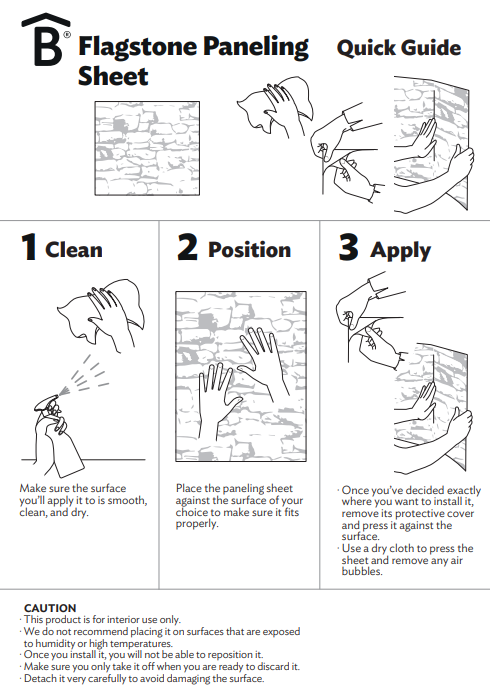 B®

Flagstone Paneling Sheet

Quick Guide

1 Clean

Make sure the surface you'll apply it to is smooth, clean, and dry.

2 Position

Place the paneling sheet against the surface of your choice to make sure it fits properly.

3 Apply

· Once you've decided exactly where you want to install it, remove its protective cover and press it against the surface.
· Use a dry cloth to press the sheet and remove any air bubbles.

CAUTION
· This product is for interior use only.
· We do not recommend placing it on surfaces that are exposed to humidity or high temperatures.
· Once you install it, you will not be able to reposition it.
· Make sure you only take it off when you are ready to discard it.
· Detach it very carefully to avoid damaging the surface.