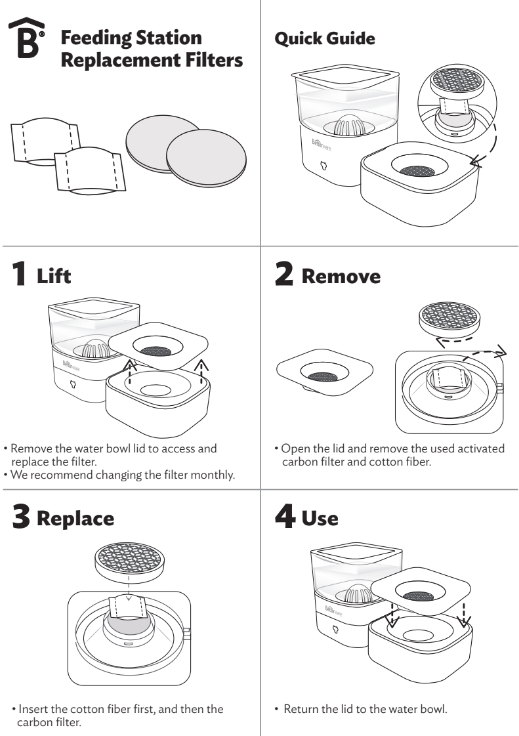 B®

Feeding Station Replacement Filters

Quick Guide

1 Lift

• Remove the water bowl lid to access and replace the filter.
• We recommend changing the filter monthly.

2 Remove

• Open the lid and remove the used activated carbon filter and cotton fiber.

3 Replace

• Insert the cotton fiber first, and then the carbon filter.

4 Use

• Return the lid to the water bowl.