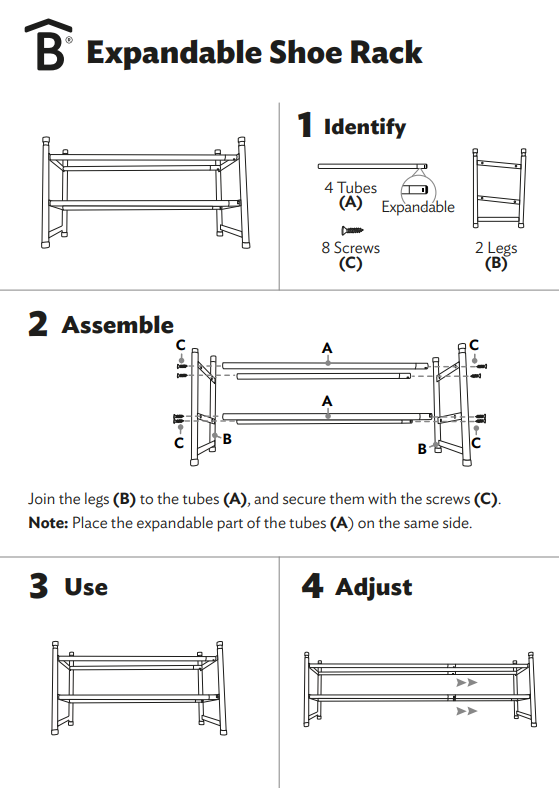 B®

Expandable Shoe Rack

1 Identify

4 Tubes
(A)

Expandable

8 Screws
(C)

2 Legs
(B)

2 Assemble

C
A
C
A
C
B
B
C

Join the legs (B) to the tubes (A), and secure them with the screws (C).
Note: Place the expandable part of the tubes (A) on the same side.

3 Use

4 Adjust