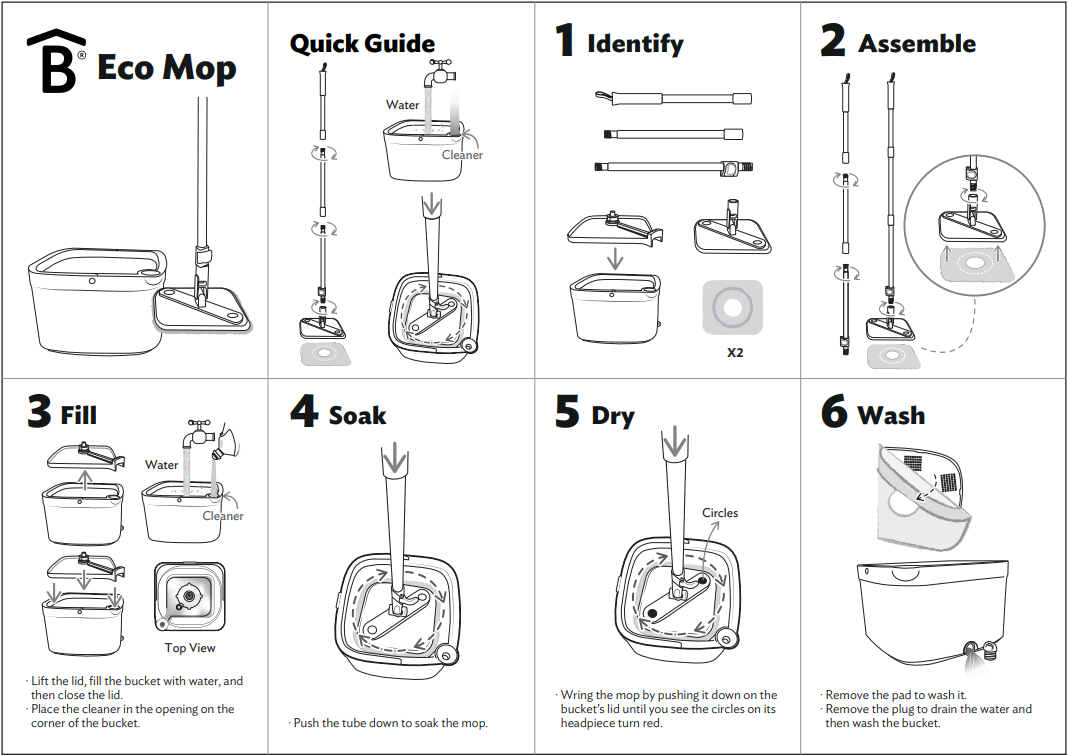 B® Eco Mop

Quick Guide

Water

Cleaner

1 Identify

X2

2 Assemble

3 Fill

Water

Cleaner

Top View

· Lift the lid, fill the bucket with water, and then close the lid.
· Place the cleaner in the opening on the corner of the bucket.

4 Soak

· Push the tube down to soak the mop.

5 Dry

Circles

· Wring the mop by pushing it down on the bucket's lid until you see the circles on its headpiece turn red.

6 Wash

· Remove the pad to wash it.
· Remove the plug to drain the water and then wash the bucket.