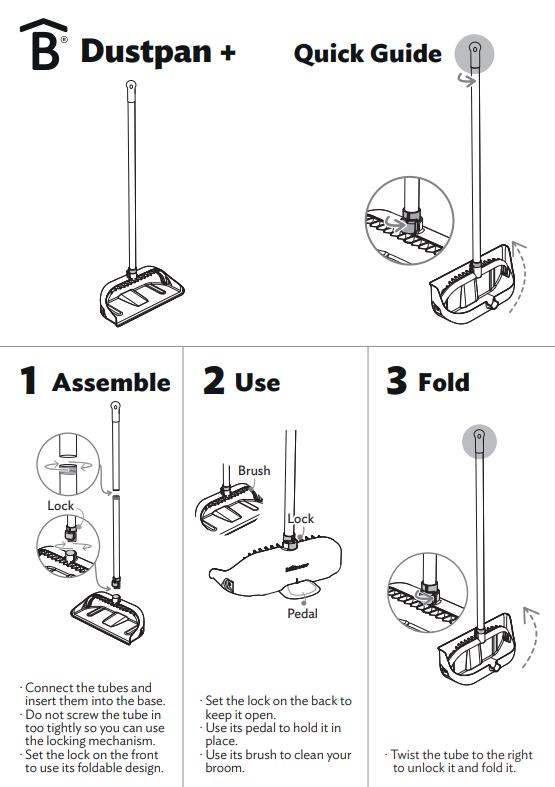 B® Dustpan +

Quick Guide

1 Assemble

Lock

· Connect the tubes and insert them into the base.
· Do not screw the tube in too tightly so you can use the locking mechanism.
· Set the lock on the front to use its foldable design.

2 Use

Brush

Lock

Pedal

· Set the lock on the back to keep it open.
· Use its pedal to hold it in place.
· Use its brush to clean your broom.

3 Fold

· Twist the tube to the right to unlock it and fold it.