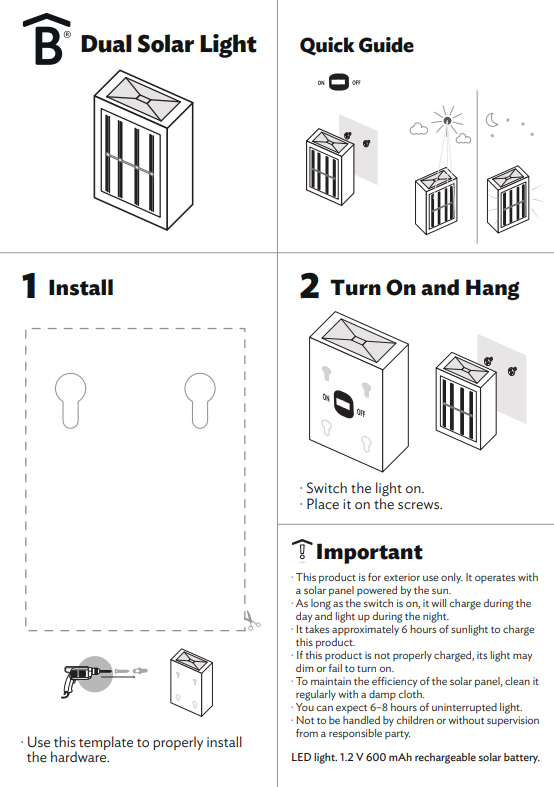 B® Dual Solar Light

Quick Guide

ON OFF

1 Install

· Use this template to properly install the hardware.

2 Turn On and Hang

ON OFF

· Switch the light on.
· Place it on the screws.

Important

· This product is for exterior use only. It operates with a solar panel powered by the sun.
· As long as the switch is on, it will charge during the day and light up during the night.
· It takes approximately 6 hours of sunlight to charge this product.
· If this product is not properly charged, its light may dim or fail to turn on.
· To maintain the efficiency of the solar panel, clean it regularly with a damp cloth.
· You can expect 6–8 hours of uninterrupted light.
· Not to be handled by children or without supervision from a responsible party.

LED light. 1.2 V 600 mAh rechargeable solar battery.