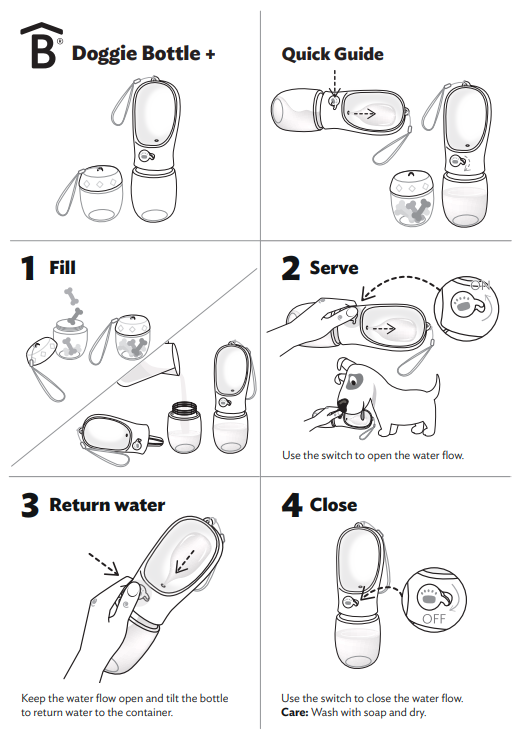 B®

Doggie Bottle +

Quick Guide

1 Fill

2 Serve

ON

Use the switch to open the water flow.

3 Return water

Keep the water flow open and tilt the bottle to return water to the container.

4 Close

OFF

Use the switch to close the water flow.
**Care:** Wash with soap and dry.