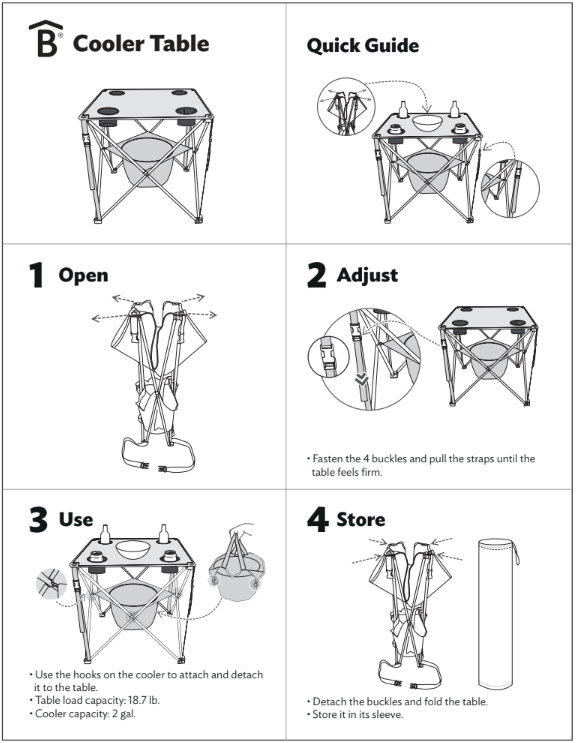 B® Cooler Table

Quick Guide

1 Open

2 Adjust

• Fasten the 4 buckles and pull the straps until the table feels firm.

3 Use

• Use the hooks on the cooler to attach and detach it to the table.
• Table load capacity: 18.7 lb.
• Cooler capacity: 2 gal.

4 Store

• Detach the buckles and fold the table.
• Store it in its sleeve.