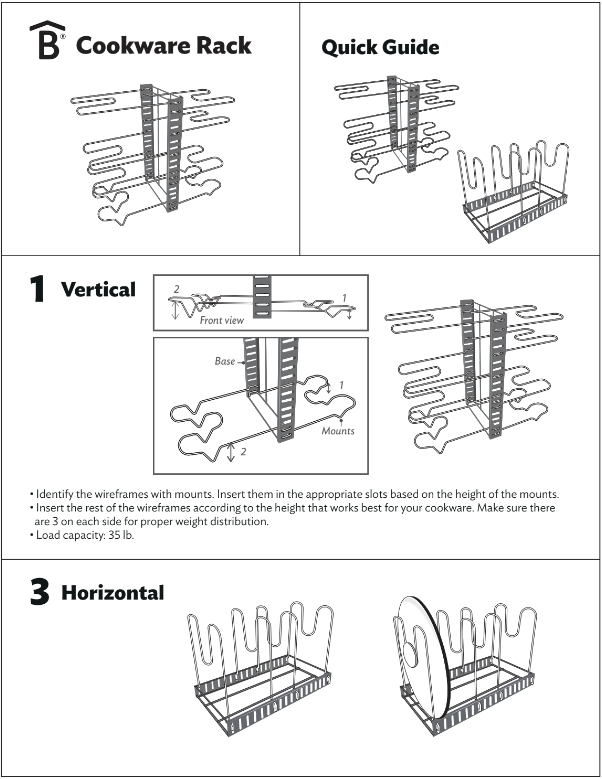 B® Cookware Rack

Quick Guide

1 Vertical

2

1

Front view

Base

1

Mounts

2

• Identify the wireframes with mounts. Insert them in the appropriate slots based on the height of the mounts.
• Insert the rest of the wireframes according to the height that works best for your cookware. Make sure there are 3 on each side for proper weight distribution.
• Load capacity: 35 lb.

3 Horizontal