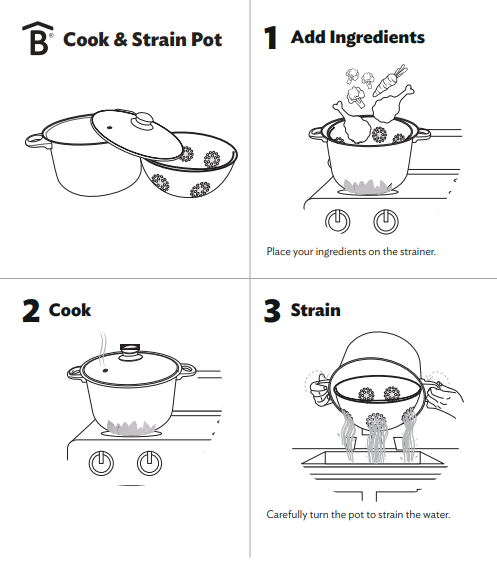 B® Cook & Strain Pot

1 Add Ingredients

Place your ingredients on the strainer.

2 Cook

3 Strain

Carefully turn the pot to strain the water.