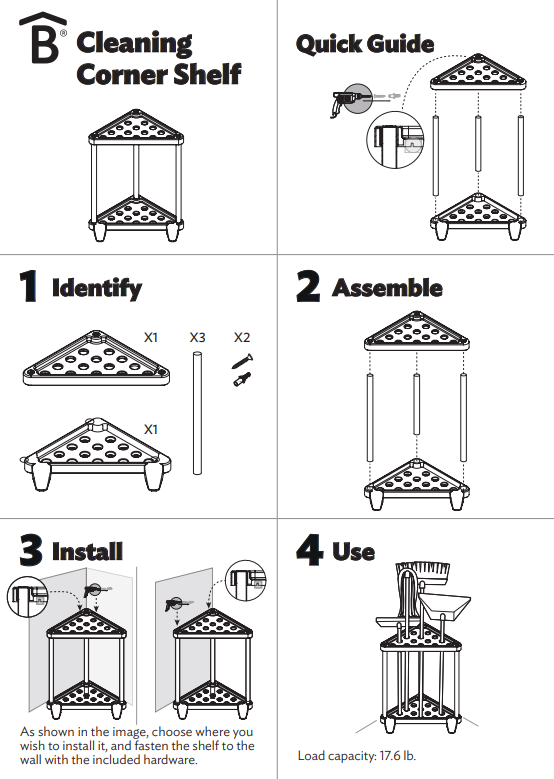 B®

Cleaning Corner Shelf

Quick Guide

1 Identify

X1

X3

X2

X1

2 Assemble

3 Install

As shown in the image, choose where you wish to install it, and fasten the shelf to the wall with the included hardware.

4 Use

Load capacity: 17.6 lb.