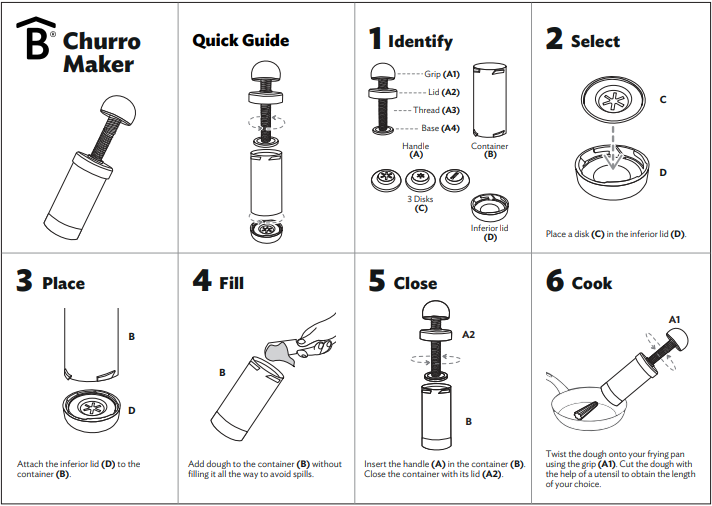 B®
Churro Maker

Quick Guide

1 Identify

Grip (A1)
Lid (A2)
Thread (A3)
Base (A4)
Handle (A)
Container (B)
3 Disks (C)
Inferior lid (D)

2 Select

C
D

Place a disk (C) in the inferior lid (D).

3 Place

B
D

Attach the inferior lid (D) to the container (B).

4 Fill

B

Add dough to the container (B) without filling it all the way to avoid spills.

5 Close

A2
B

Insert the handle (A) in the container (B). Close the container with its lid (A2).

6 Cook

A1

Twist the dough onto your frying pan using the grip (A1). Cut the dough with the help of a utensil to obtain the length of your choice.