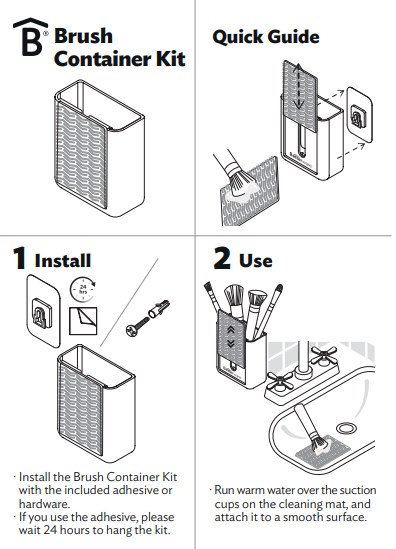 B® Brush Container Kit

Quick Guide

1 Install

24 hrs

· Install the Brush Container Kit with the included adhesive or hardware.
· If you use the adhesive, please wait 24 hours to hang the kit.

2 Use

· Run warm water over the suction cups on the cleaning mat, and attach it to a smooth surface.