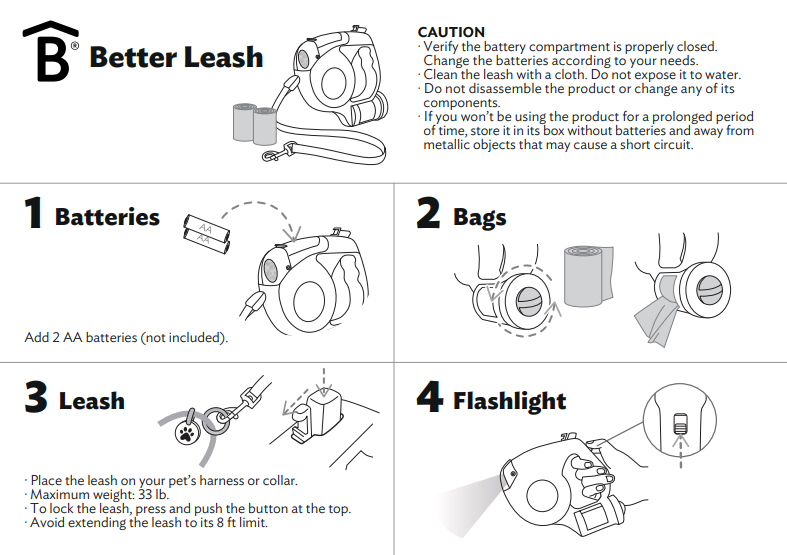 B® Better Leash

CAUTION
· Verify the battery compartment is properly closed. Change the batteries according to your needs.
· Clean the leash with a cloth. Do not expose it to water.
· Do not disassemble the product or change any of its components.
· If you won't be using the product for a prolonged period of time, store it in its box without batteries and away from metallic objects that may cause a short circuit.

1 Batteries

AA
AA

Add 2 AA batteries (not included).

2 Bags

3 Leash

· Place the leash on your pet's harness or collar.
· Maximum weight: 33 lb.
· To lock the leash, press and push the button at the top.
· Avoid extending the leash to its 8 ft limit.

4 Flashlight