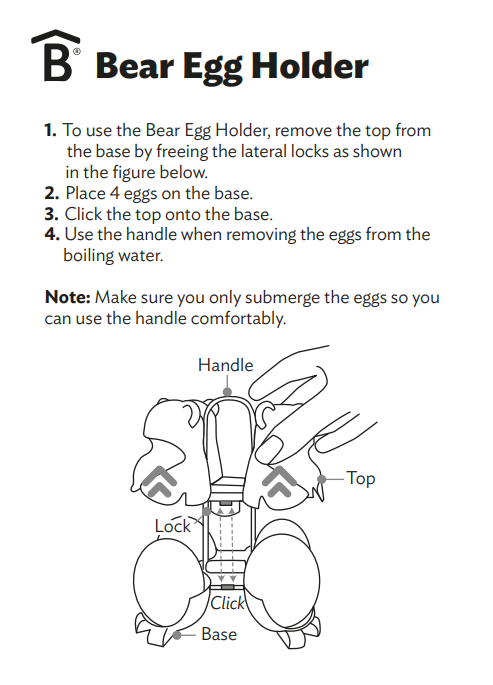 B® Bear Egg Holder

1. To use the Bear Egg Holder, remove the top from the base by freeing the lateral locks as shown in the figure below.
2. Place 4 eggs on the base.
3. Click the top onto the base.
4. Use the handle when removing the eggs from the boiling water.

Note: Make sure you only submerge the eggs so you can use the handle comfortably.

Handle
Top
Lock
Click
Base