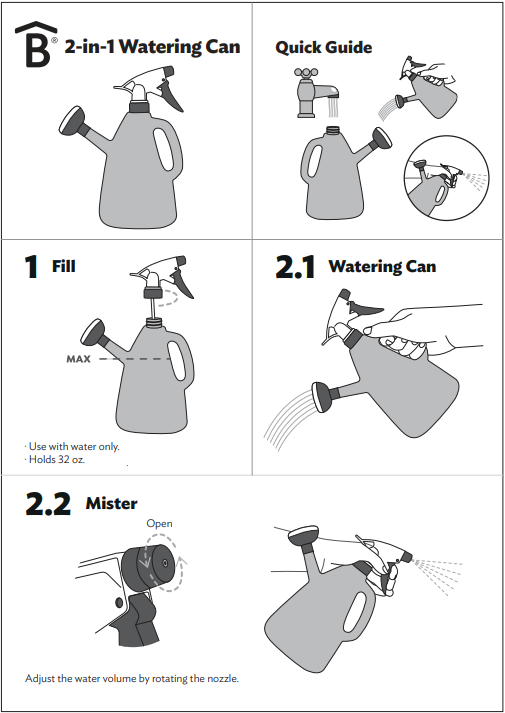 B®

2-in-1 Watering Can

Quick Guide

1 Fill

MAX

· Use with water only.
· Holds 32 oz.

2.1 Watering Can

2.2 Mister

Open

Adjust the water volume by rotating the nozzle.