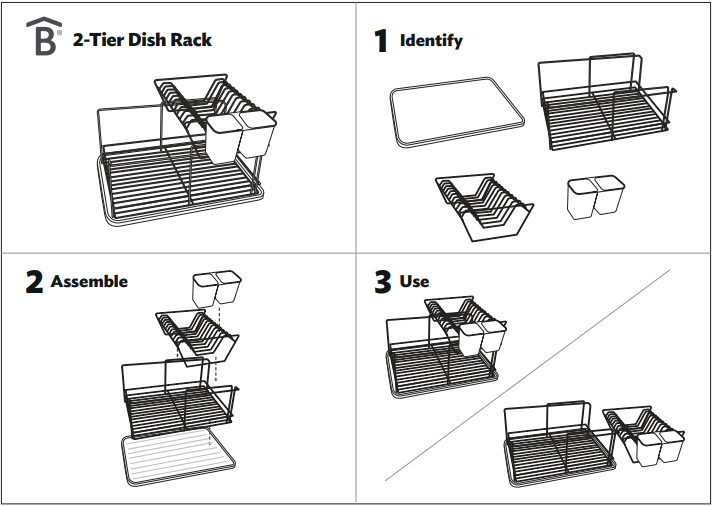 B® 2-Tier Dish Rack

1 Identify

2 Assemble

3 Use